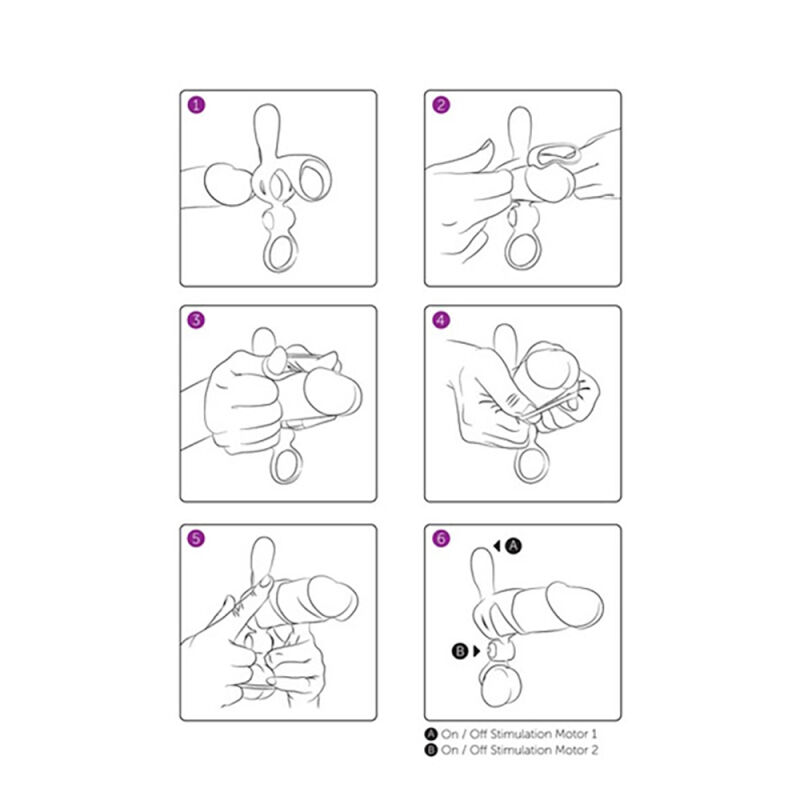 1

2

3

4

5

6

A

B

A On / Off Stimulation Motor 1
B On / Off Stimulation Motor 2